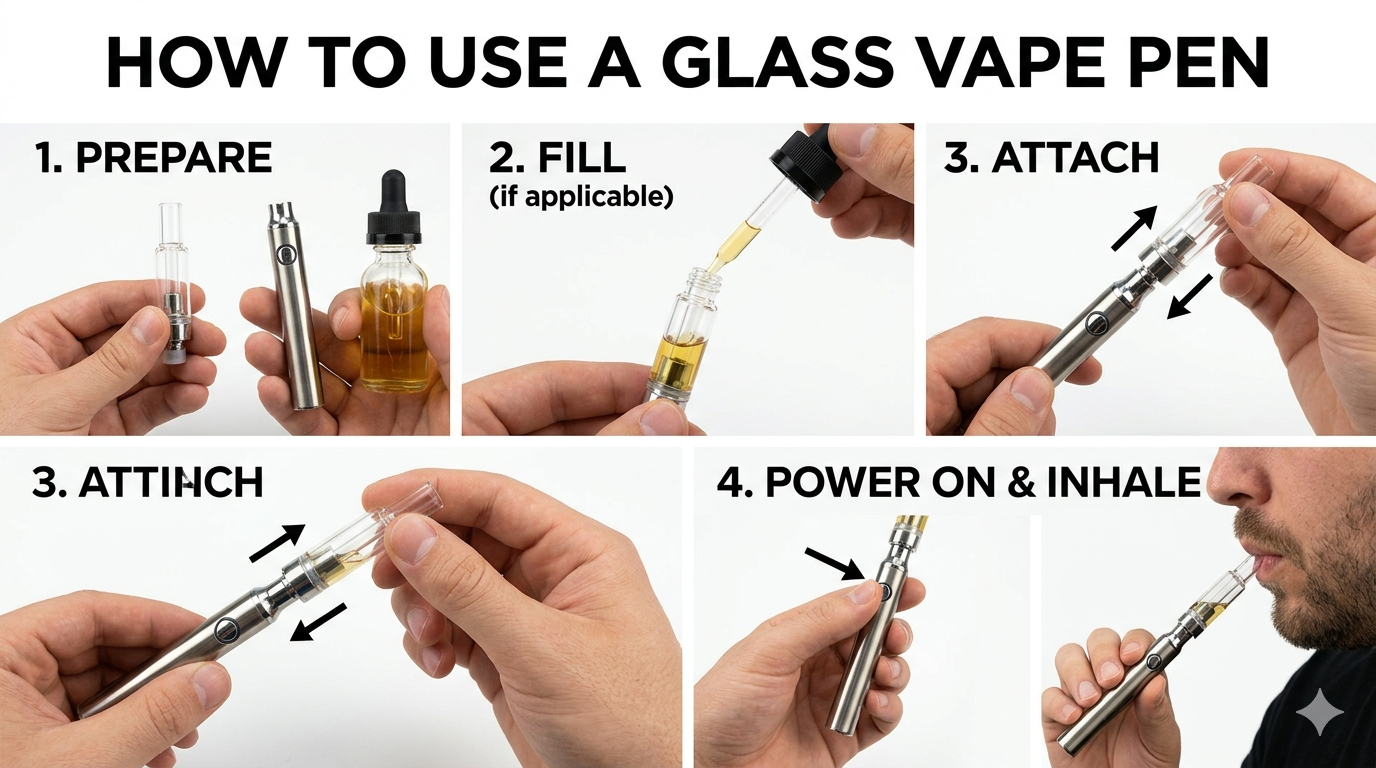 HOW TO USE A GLASS VAPE PEN

1. PREPARE

2. FILL
(if applicable)

3. ATTACH

3. ATTIHCH

4. POWER ON & INHALE